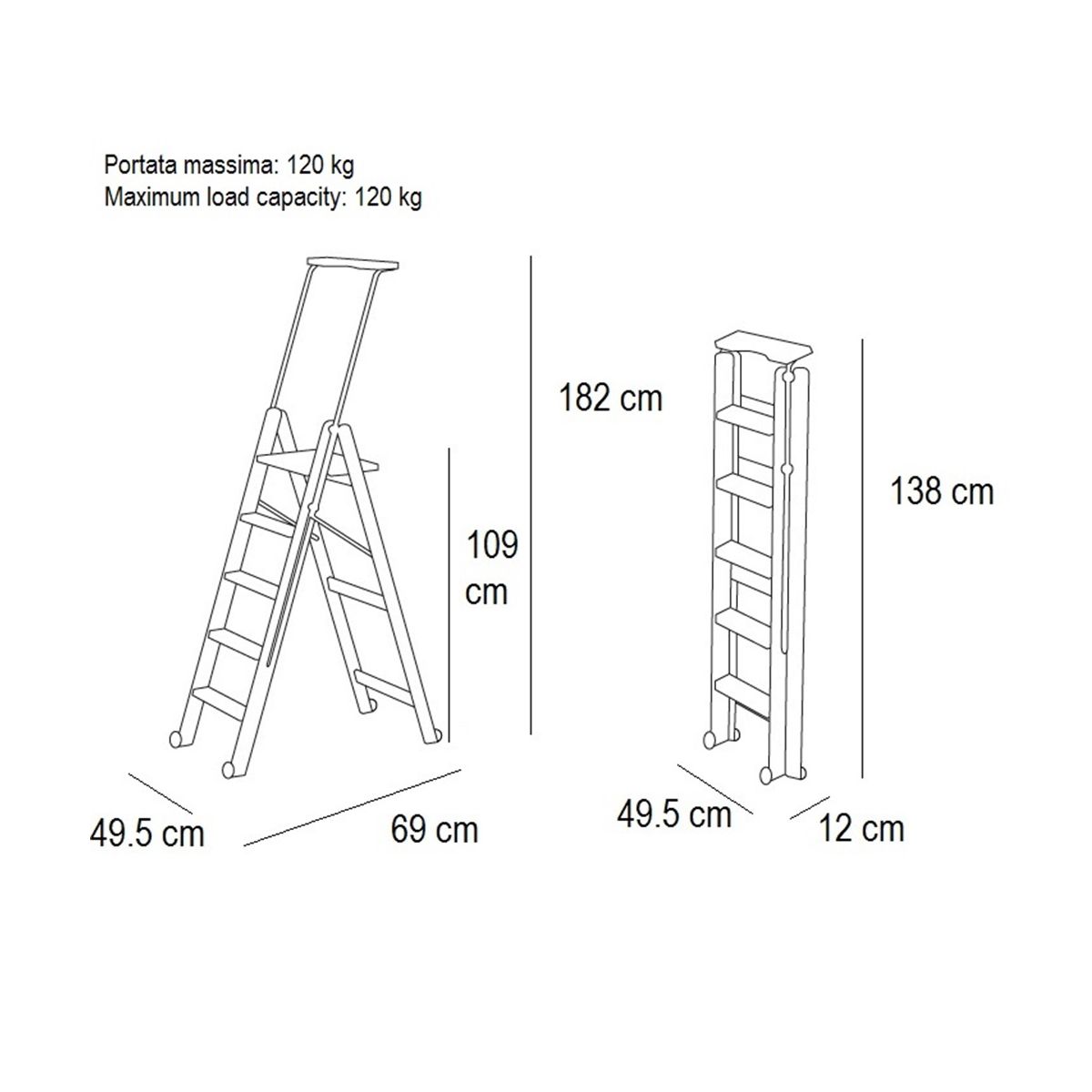 Portata massima: 120 kg
Maximum load capacity: 120 kg

182 cm

109 cm

49.5 cm

69 cm

138 cm

49.5 cm

12 cm