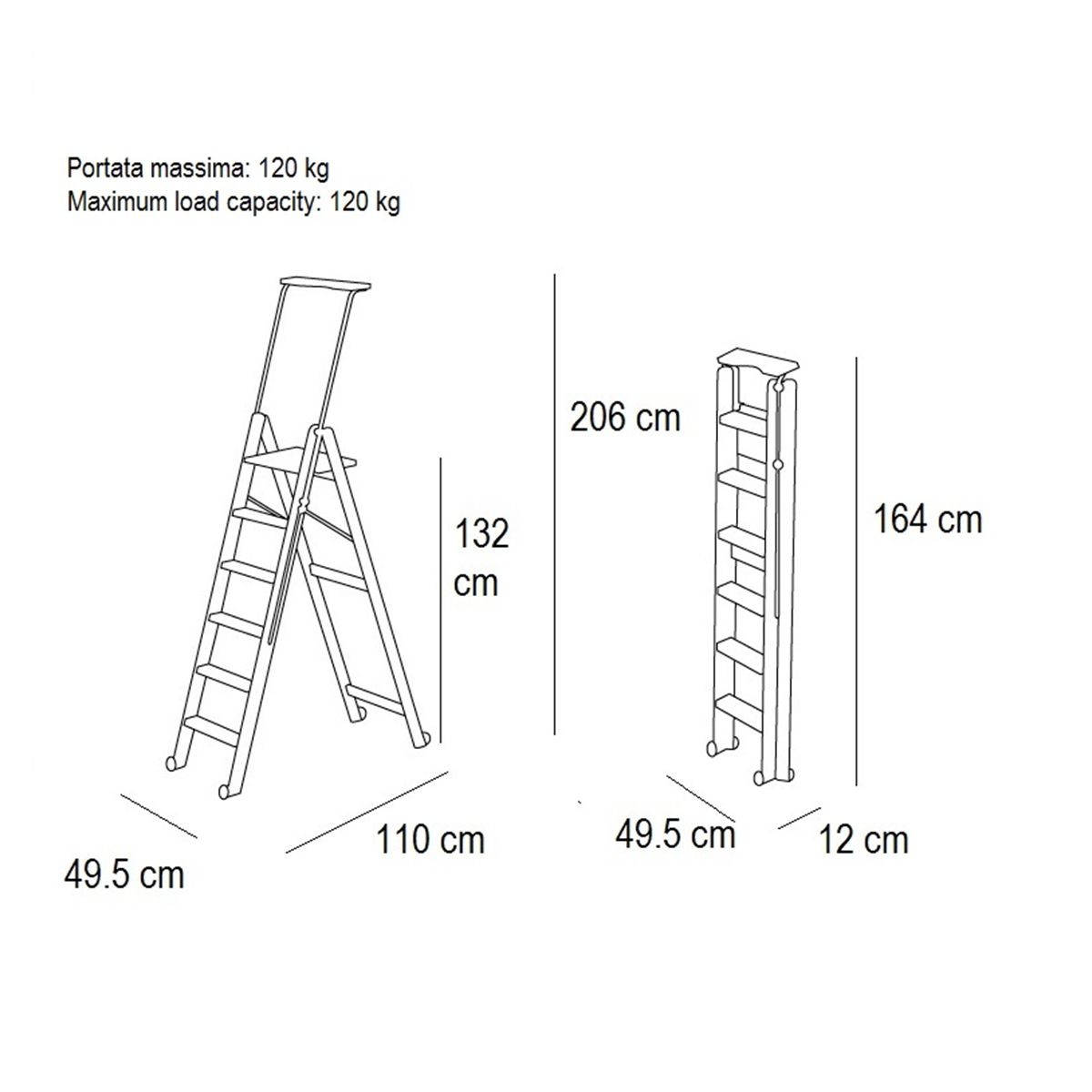 Portata massima: 120 kg
Maximum load capacity: 120 kg

206 cm

132
cm

164 cm

49.5 cm

110 cm

49.5 cm

12 cm