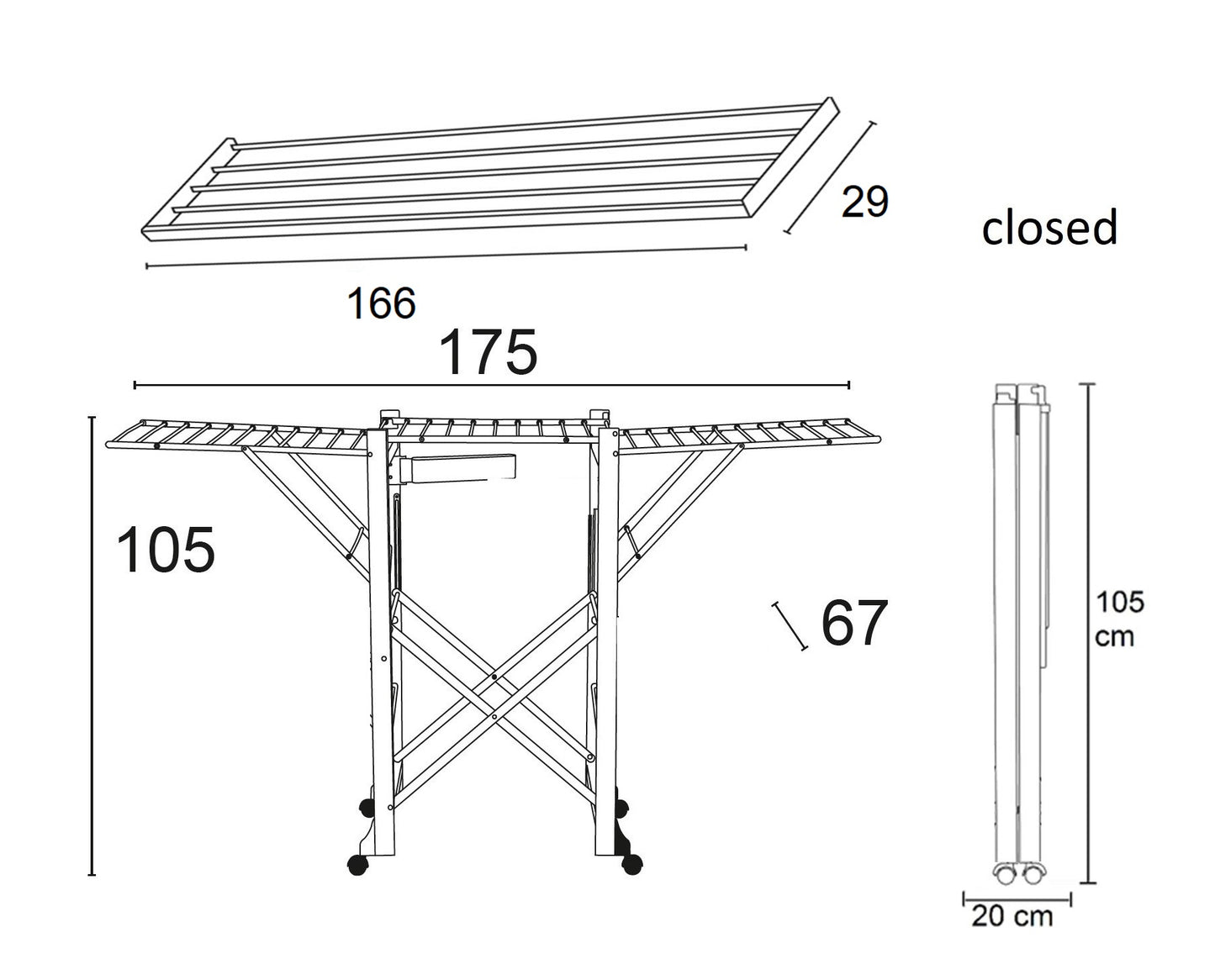 29

closed

166

175

105

67

105 cm

20 cm