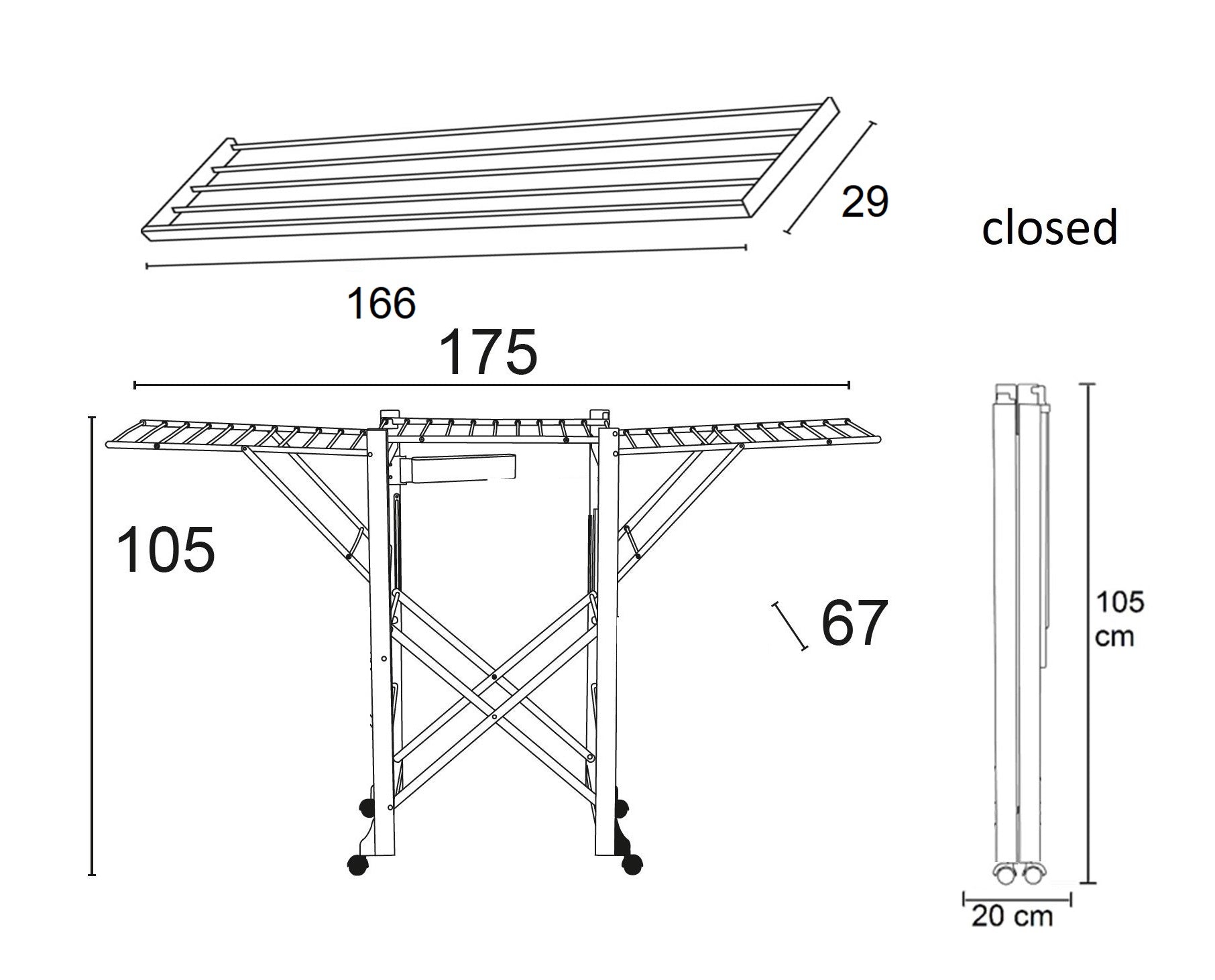 29

closed

166

175

105

67

105 cm

20 cm