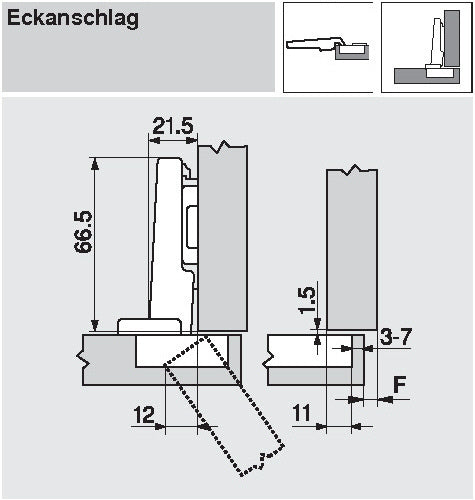 Eckanschlag

21.5

66.5

12

1.5

3-7

F

11