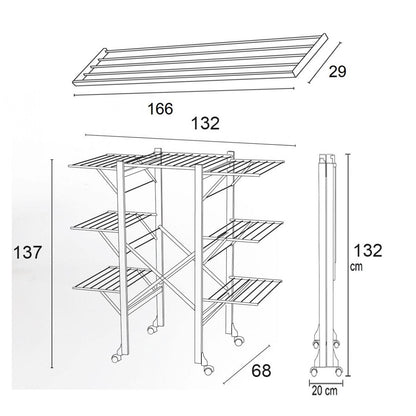 29

166

132

137

132
cm

68

20 cm