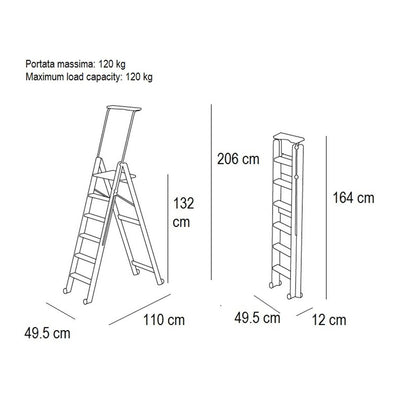 Portata massima: 120 kg
Maximum load capacity: 120 kg

206 cm

132 cm

164 cm

49.5 cm

110 cm

49.5 cm

12 cm